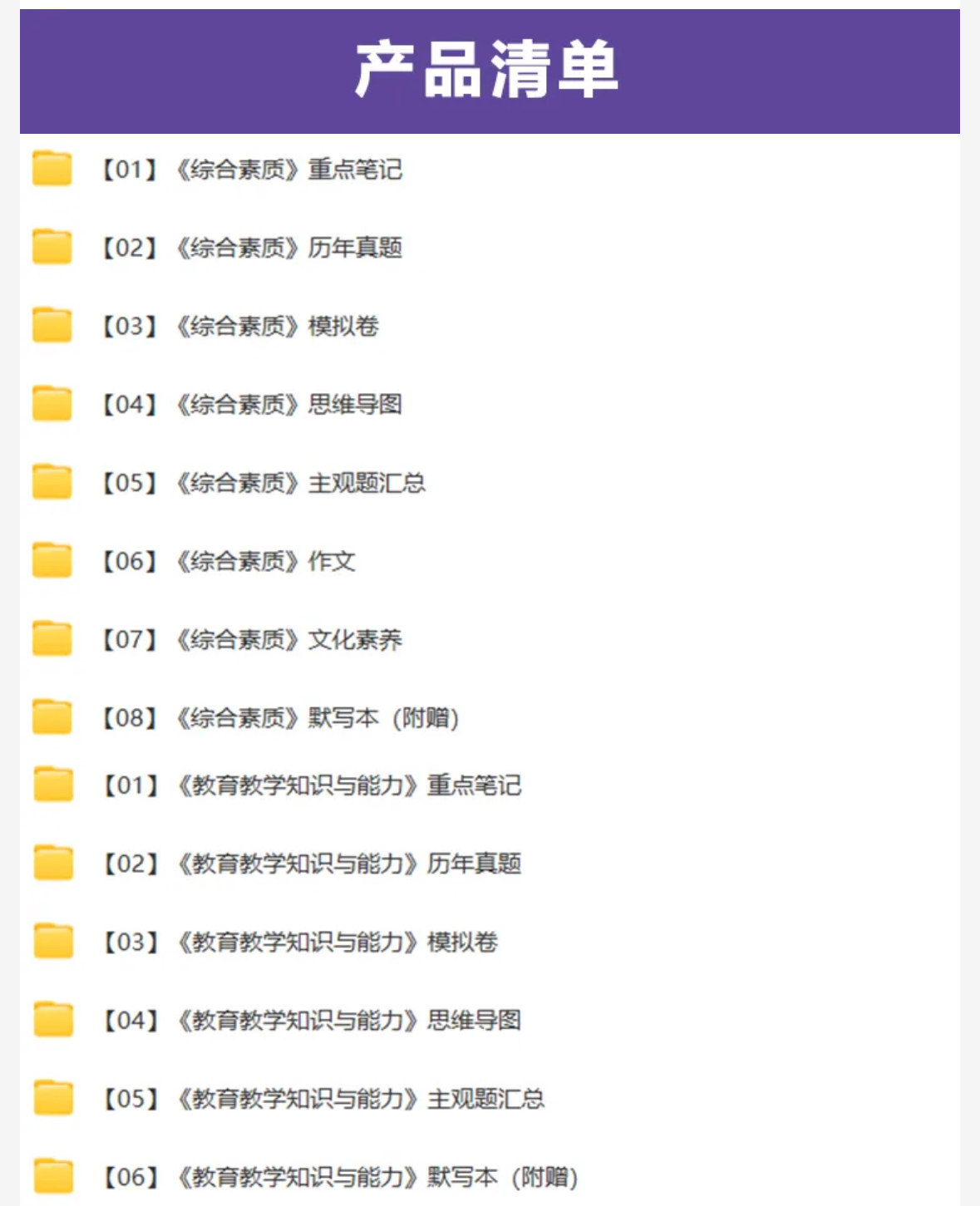 产品清单

【01】《综合素质》重点笔记

【02】《综合素质》历年真题

【03】《综合素质》模拟卷

【04】《综合素质》思维导图

【05】《综合素质》主观题汇总

【06】《综合素质》作文

【07】《综合素质》文化素养

【08】《综合素质》默写本（附赠）

【01】《教育教学知识与能力》重点笔记

【02】《教育教学知识与能力》历年真题

【03】《教育教学知识与能力》模拟卷

【04】《教育教学知识与能力》思维导图

【05】《教育教学知识与能力》主观题汇总

【06】《教育教学知识与能力》默写本（附赠）